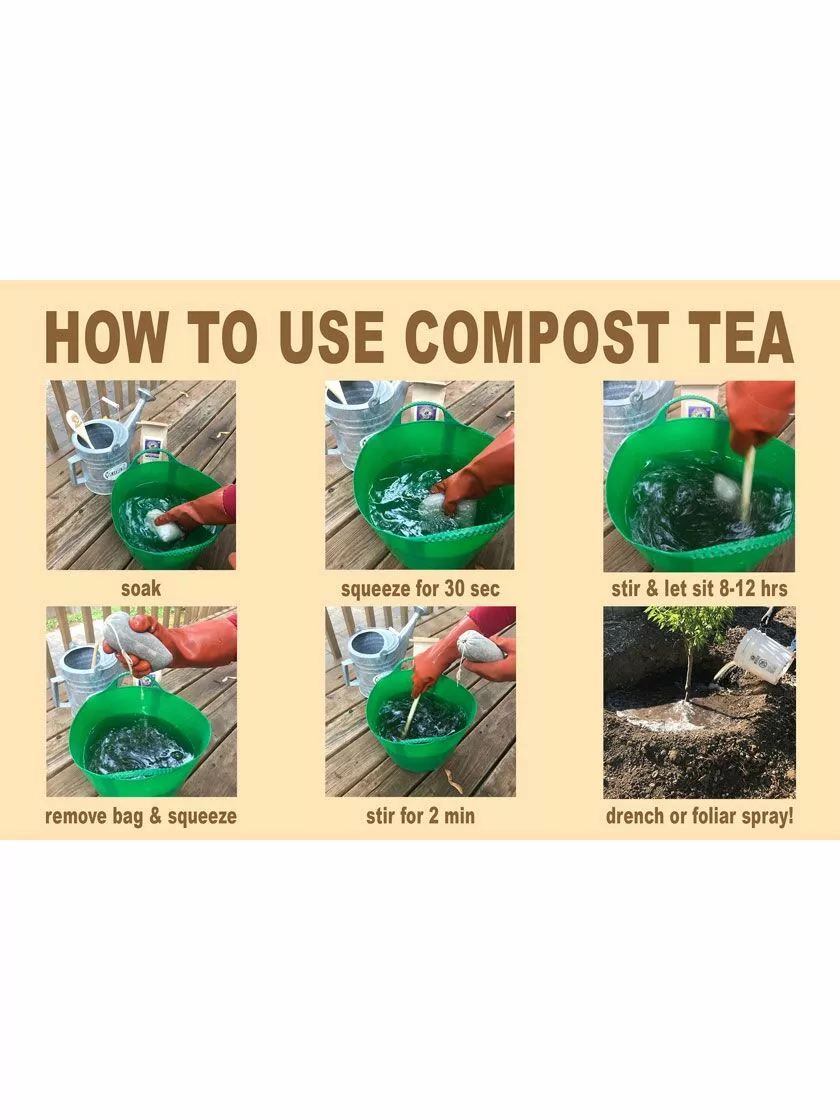 HOW TO USE COMPOST TEA

soak

squeeze for 30 sec

stir & let sit 8-12 hrs

remove bag & squeeze

stir for 2 min

drench or foliar spray!